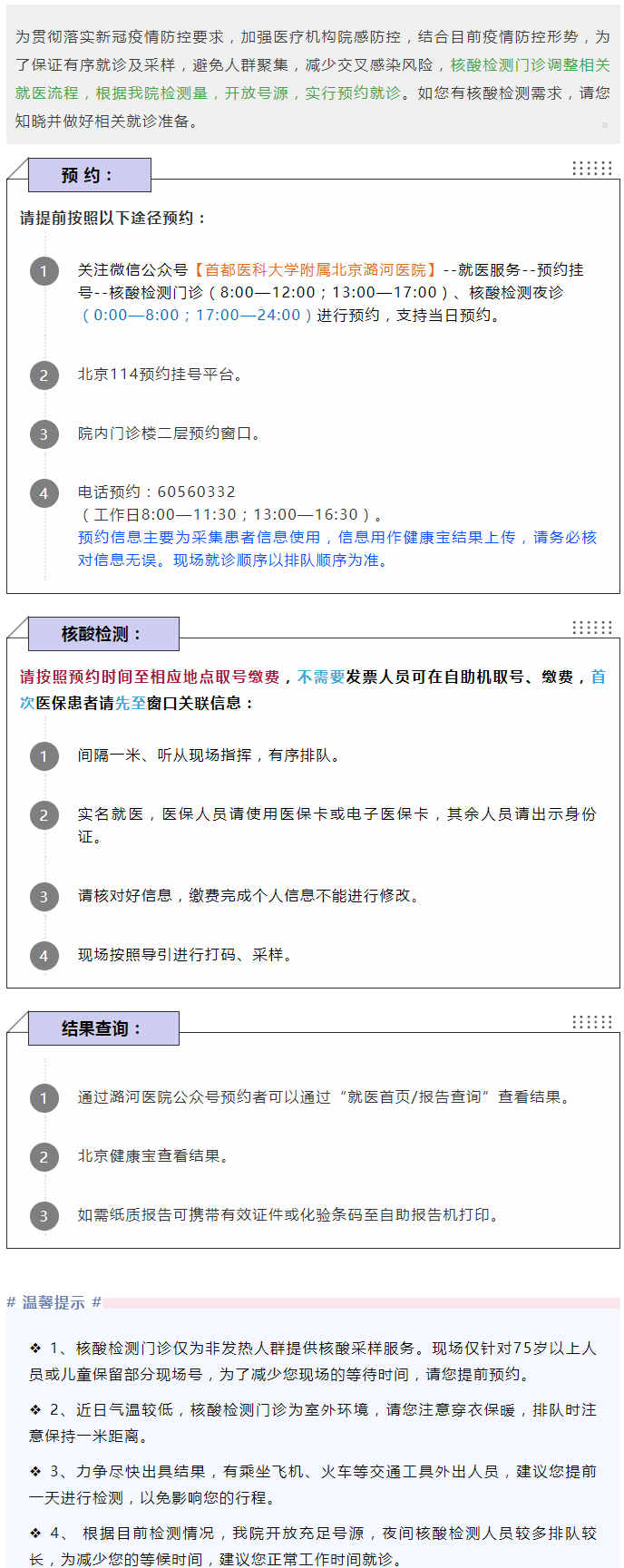 为贯彻落实新冠疫情防控要求，加强医疗机构院感防控，结合目前疫情防控形势，为了保证有序就诊及采样，避免人群聚集，减少交叉感染风险，核酸检测门诊调整相关就医流程，根据我院检测量，开放号源，实行预约就诊。如您有核酸检测需求，请您知晓并做好相关就诊准备。

预 约：

请提前按照以下途径预约：

1 关注微信公众号【首都医科大学附属北京潞河医院】--就医服务--预约挂号--核酸检测门诊（8:00—12:00；13:00—17:00）、核酸检测夜诊（0:00—8:00；17:00—24:00）进行预约，支持当日预约。

2 北京114预约挂号平台。

3 院内门诊楼二层预约窗口。

4 电话预约：60560332
（工作日8:00—11:30；13:00—16:30）。
预约信息主要为采集患者信息使用，信息用作健康宝结果上传，请务必核对信息无误。现场就诊顺序以排队顺序为准。

核酸检测：

请按照预约时间至相应地点取号缴费，不需要发票人员可在自助机取号、缴费，首次医保患者请先至窗口关联信息：

1 间隔一米、听从现场指挥，有序排队。

2 实名就医，医保人员请使用医保卡或电子医保卡，其余人员请出示身份证。

3 请核对好信息，缴费完成个人信息不能进行修改。

4 现场按照导引进行打码、采样。

结果查询：

1 通过潞河医院公众号预约者可以通过“就医首页/报告查询”查看结果。

2 北京健康宝查看结果。

3 如需纸质报告可携带有效证件或化验条码至自助报告机打印。

# 温馨提示 #

❖ 1、核酸检测门诊仅为非发热人群提供核酸采样服务。现场仅针对75岁以上人员或儿童保留部分现场号，为了减少您现场的等待时间，请您提前预约。

❖ 2、近日气温较低，核酸检测门诊为室外环境，请您注意穿衣保暖，排队时注意保持一米距离。

❖ 3、力争尽快出具结果，有乘坐飞机、火车等交通工具外出人员，建议您提前一天进行检测，以免影响您的行程。

❖ 4、 根据目前检测情况，我院开放充足号源，夜间核酸检测人员较多排队较长，为减少您的等候时间，建议您正常工作时间就诊。