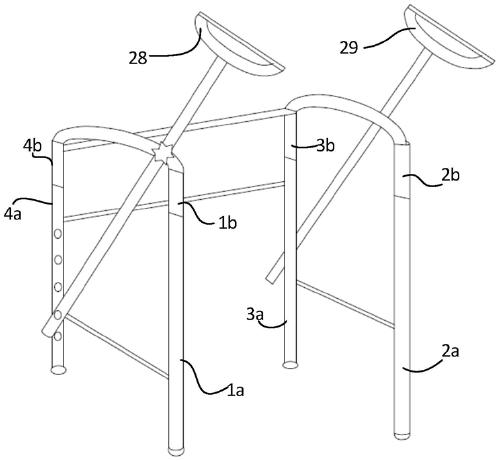 28
29
4b
3b
2b
4a
1b
3a
2a
1a