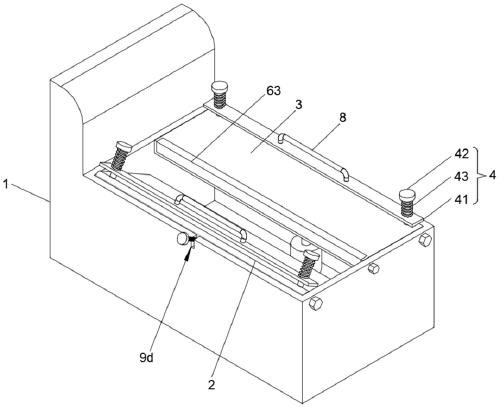 63
3
8
42
43
4
41
1
9d
2