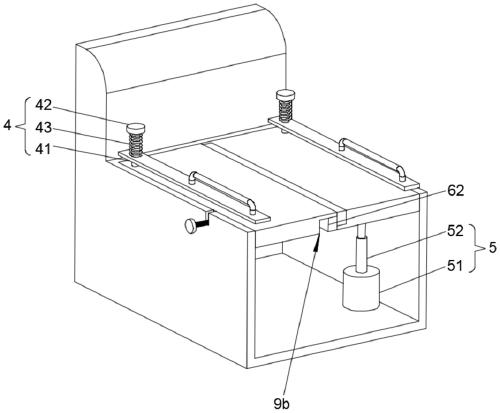 4
42
43
41
62
52
5
51
9b