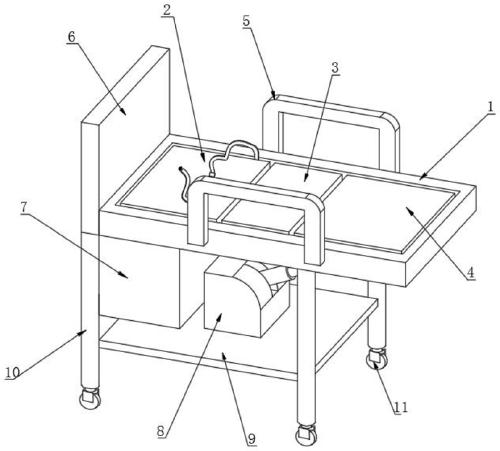 2
5
6
3
1
7
4
10
11
8
9