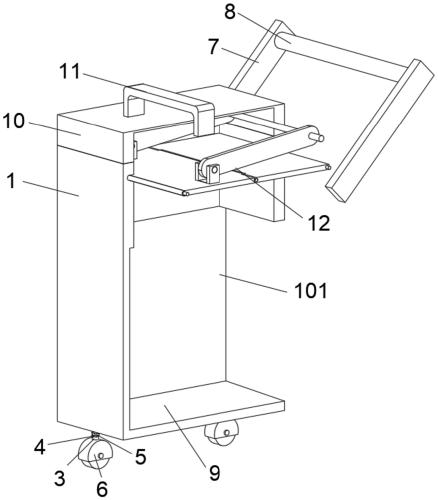 8
7
11
10
1
12
101
4
5
3
6
9