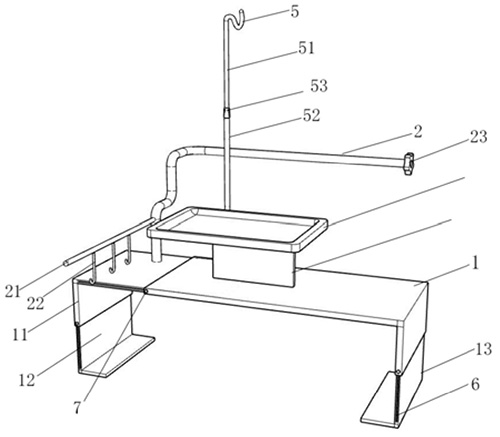 5
51
53
52
2
23
1
21
22
11
12
7
13
6