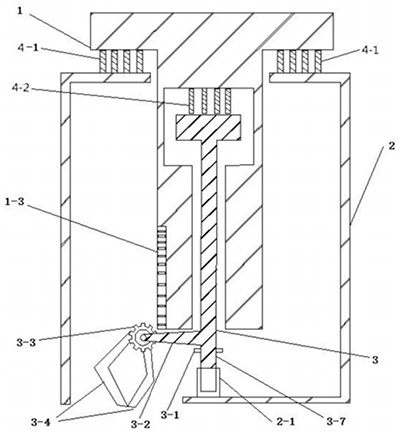 1
4-1
4-1
4-2
2
1-3
3-3
3
3-4
3-2
3-1
2-1
3-7