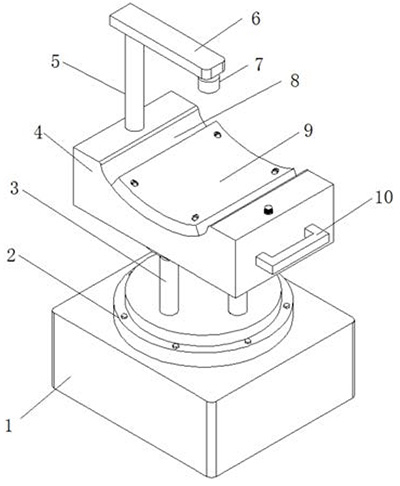 6
5
7
8
4
9
3
10
2
1