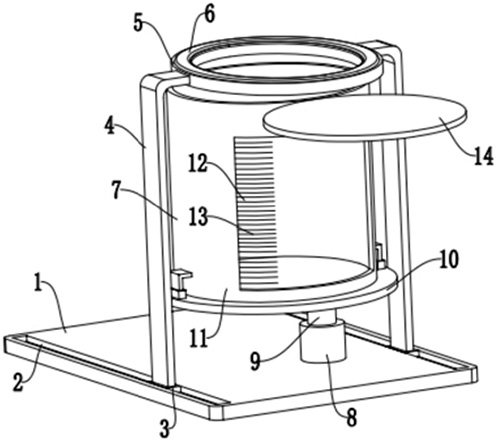 5
6
4
14
12
7
13
10
1
11
9
2
8
3