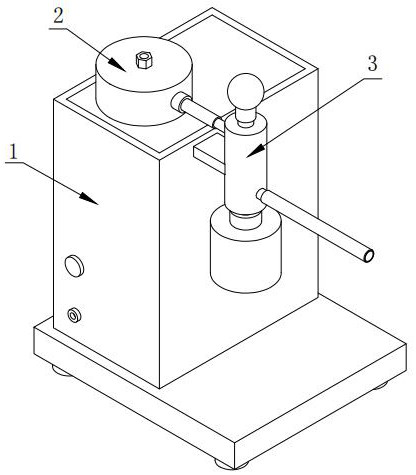 2
3
1