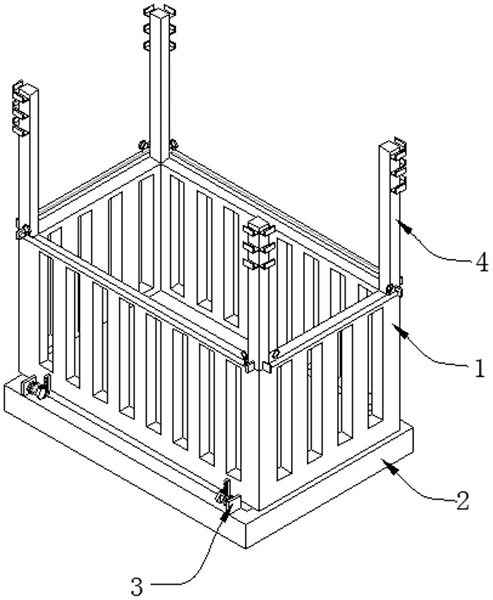 4
1
2
3