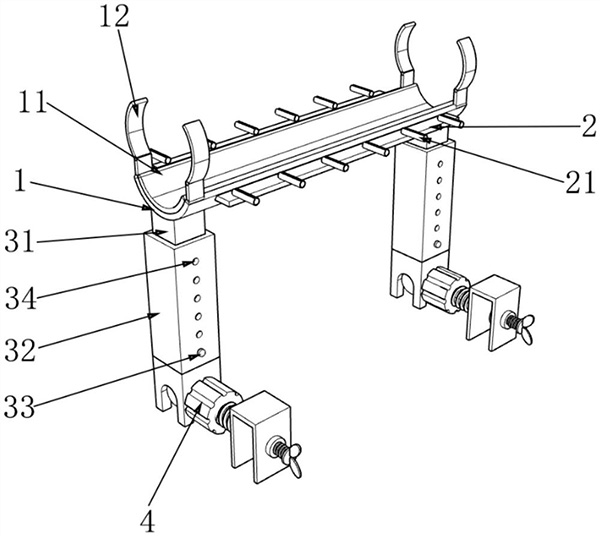 12
11
1
31
34
32
33
4
2
21