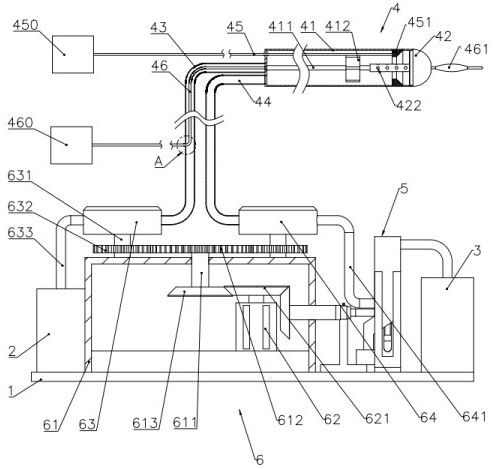 450
43
45
411
41
412
4
451
42
461
46
44
422
460
A
631
632
633
5
3
2
1
61
63
613
611
612
62
621
64
641
6