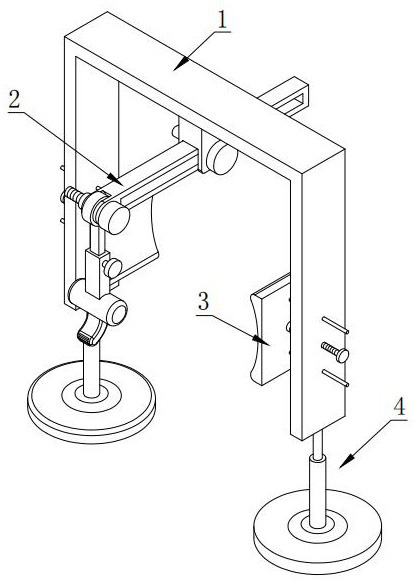 1
2
3
4