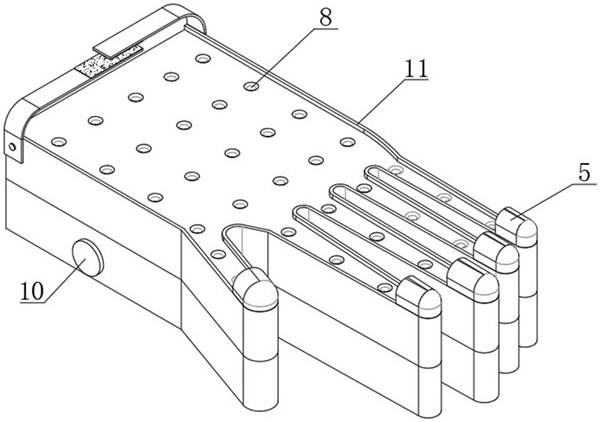 8
11
5
10