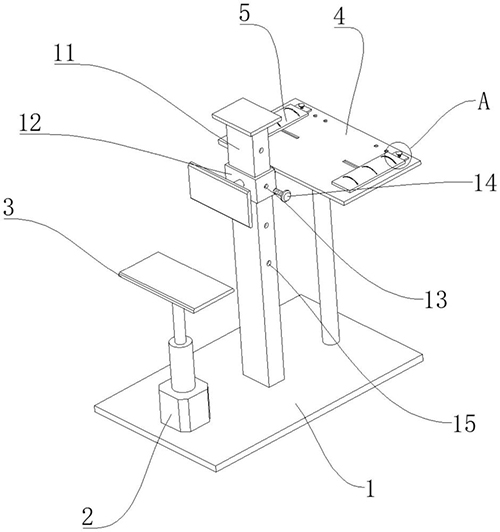 5
4
11
A
12
14
3
13
15
1
2