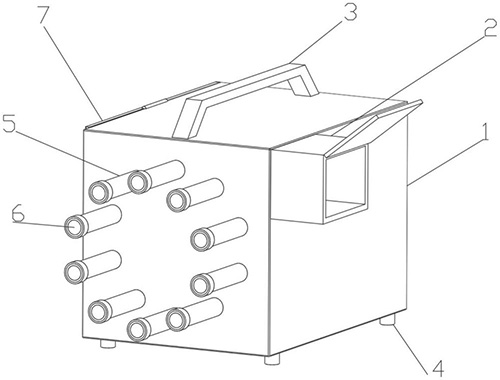 7
3
2
5
1
6
4