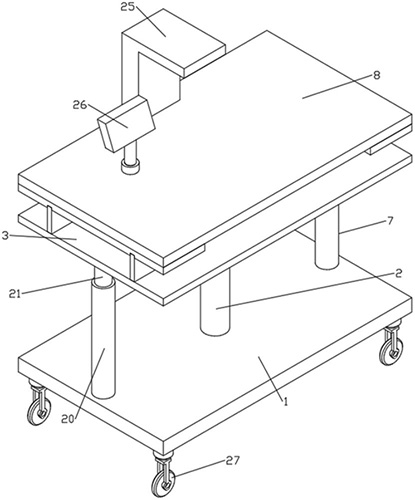 25
8
26
7
3
2
21
20
1
27