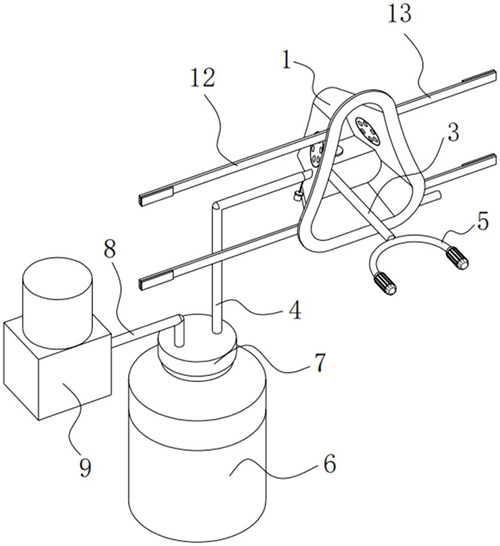 13
1
12
3
5
8
4
7
9
6